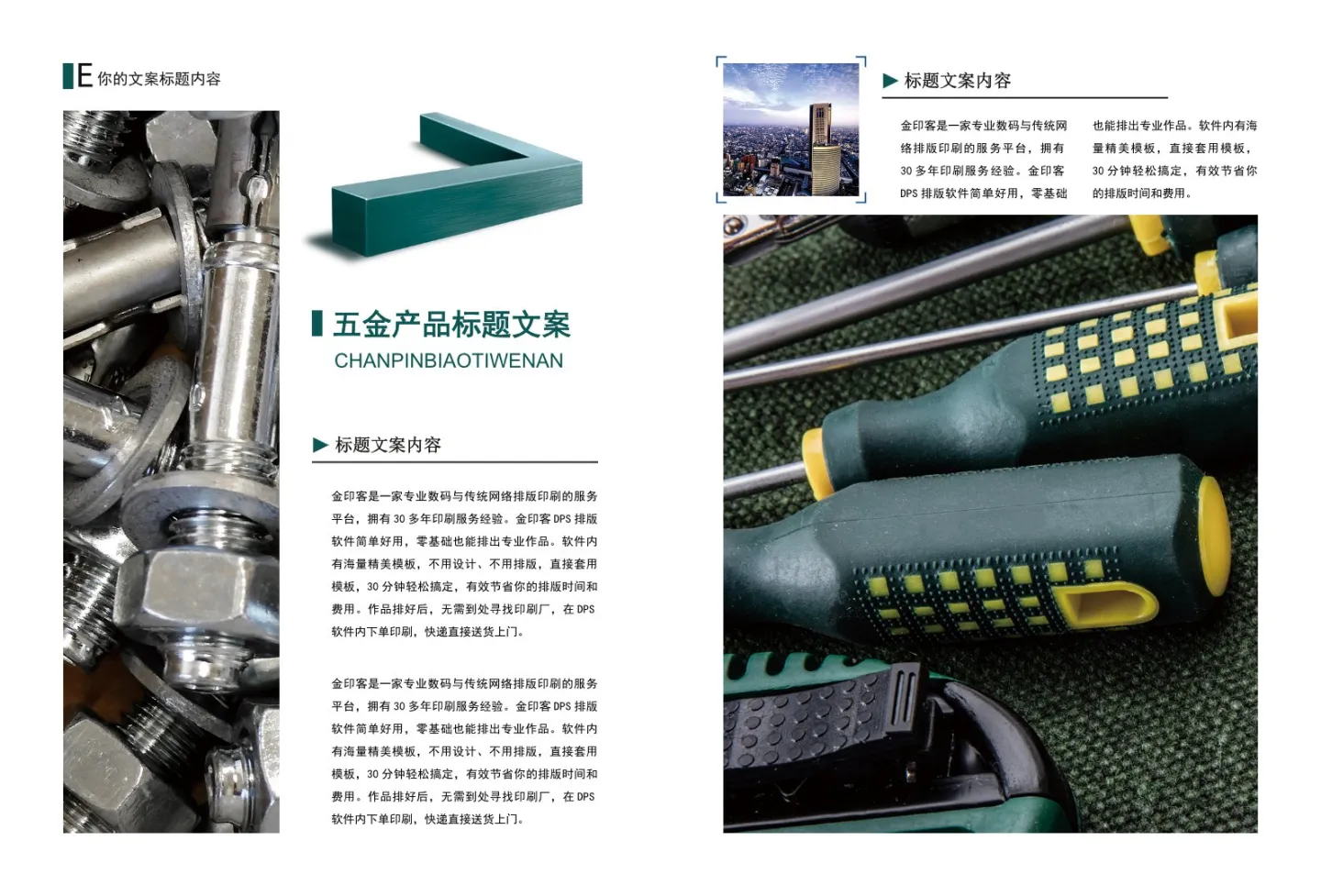 E 你的文案标题内容

五金产品标题文案
CHANPINBIAOTIWENAN

标题文案内容

金印客是一家专业数码与传统网络排版印刷的服务平台，拥有 30 多年印刷服务经验。金印客 DPS 排版软件简单好用，零基础也能排出专业作品。软件内有海量精美模板，不用设计、不用排版，直接套用模板，30 分钟轻松搞定，有效节省你的排版时间和费用。作品排好后，无需到处寻找印刷厂，在 DPS 软件内下单印刷，快递直接送货上门。

金印客是一家专业数码与传统网络排版印刷的服务平台，拥有 30 多年印刷服务经验。金印客 DPS 排版软件简单好用，零基础也能排出专业作品。软件内有海量精美模板，不用设计、不用排版，直接套用模板，30 分钟轻松搞定，有效节省你的排版时间和费用。作品排好后，无需到处寻找印刷厂，在 DPS 软件内下单印刷，快递直接送货上门。

标题文案内容

金印客是一家专业数码与传统网络排版印刷的服务平台，拥有 30 多年印刷服务经验。金印客 DPS 排版软件简单好用，零基础

也能排出专业作品。软件内有海量精美模板，直接套用模板，30 分钟轻松搞定，有效节省你的排版时间和费用。